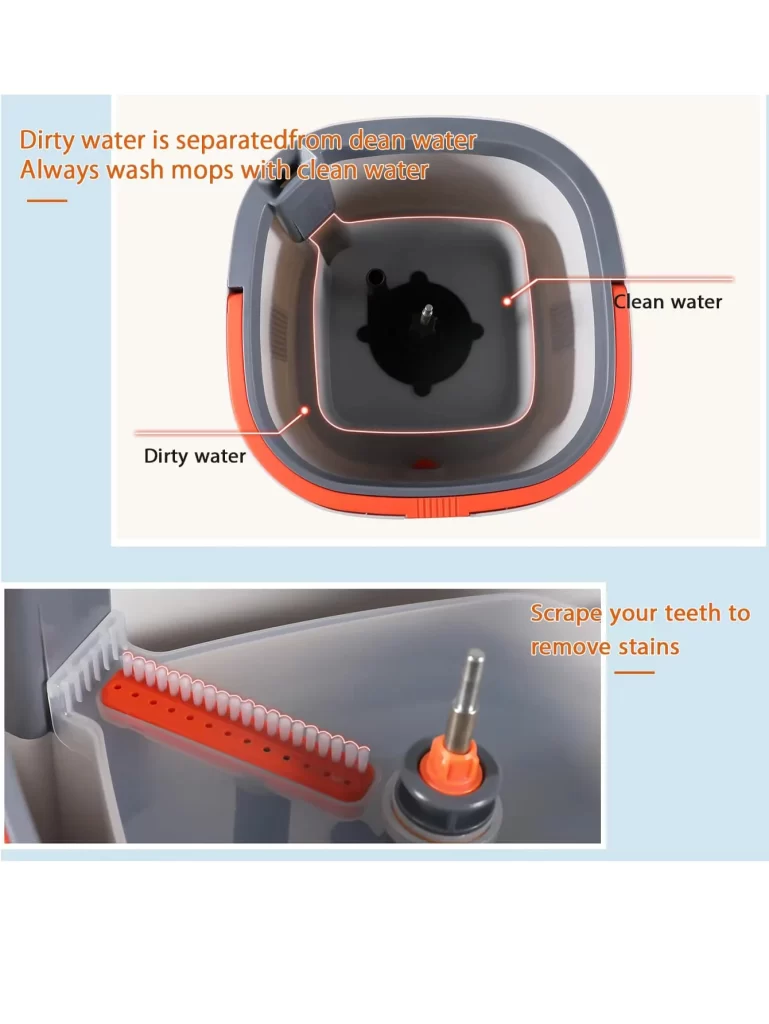 Dirty water is separatedfrom dean water
Always wash mops with clean water

Clean water

Dirty water

Scrape your teeth to remove stains